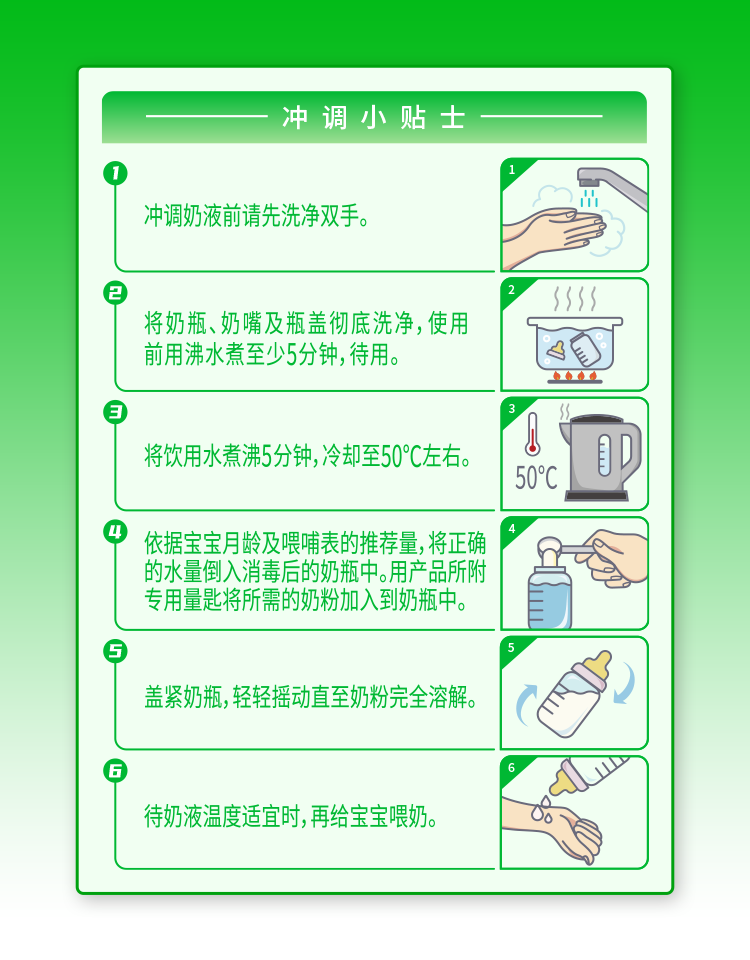 冲调小贴士

1

冲调奶液前请先洗净双手。

1

2

将奶瓶、奶嘴及瓶盖彻底洗净，使用前用沸水煮至少5分钟，待用。

2

3

将饮用水煮沸5分钟，冷却至50°C左右。

3

50°C

4

依据宝宝月龄及喂哺表的推荐量，将正确的水量倒入消毒后的奶瓶中。用产品所附专用量匙将所需的奶粉加入到奶瓶中。

4

5

盖紧奶瓶，轻轻摇动直至奶粉完全溶解。

5

6

待奶液温度适宜时，再给宝宝喂奶。

6